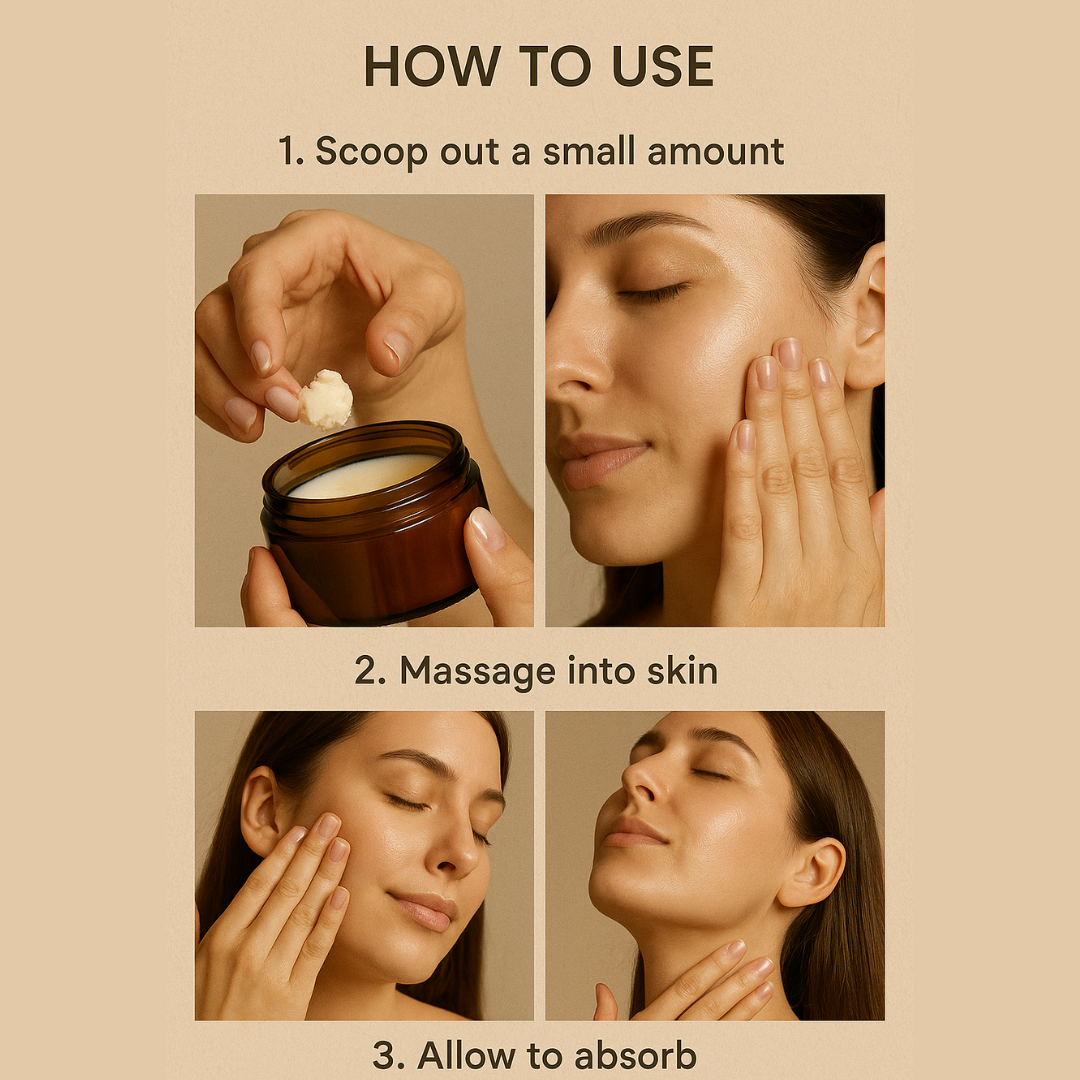 HOW TO USE

1. Scoop out a small amount

2. Massage into skin

3. Allow to absorb